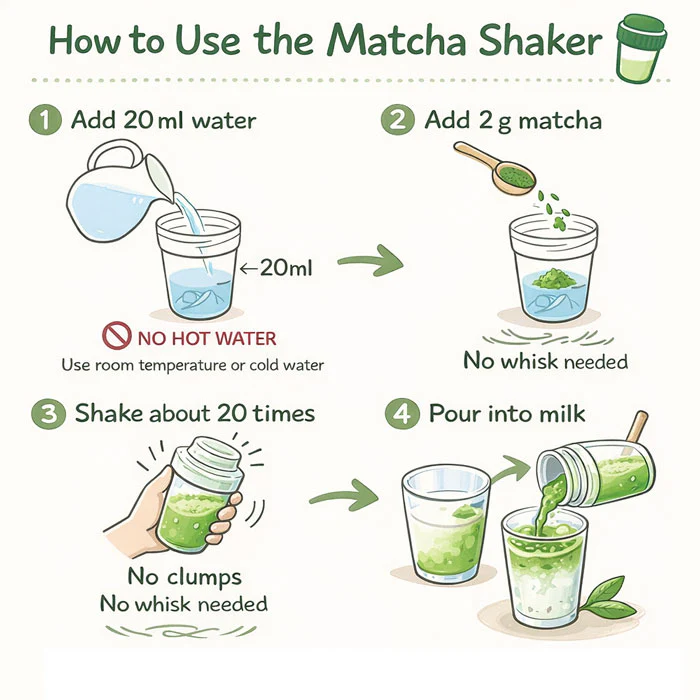 How to Use the Matcha Shaker

1 Add 20 ml water

←20ml

NO HOT WATER

Use room temperature or cold water

2 Add 2 g matcha

No whisk needed

3 Shake about 20 times

No clumps
No whisk needed

4 Pour into milk